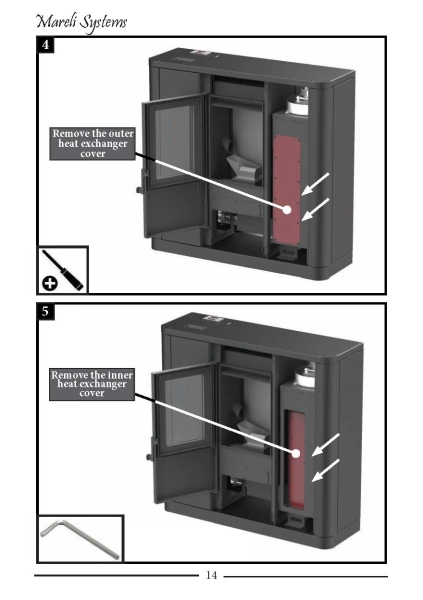 Mareli Systems

4

Remove the outer heat exchanger cover

5

Remove the inner heat exchanger cover

14